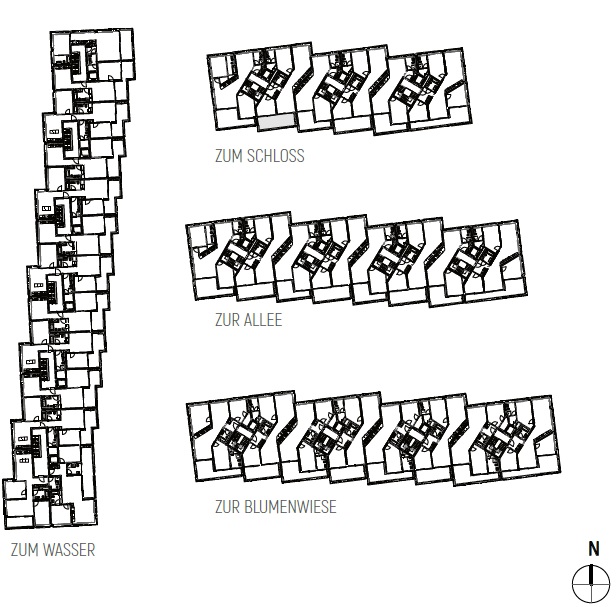 ZUM SCHLOSS

ZUR ALLEE

ZUR BLUMENWIESE

ZUM WASSER

N